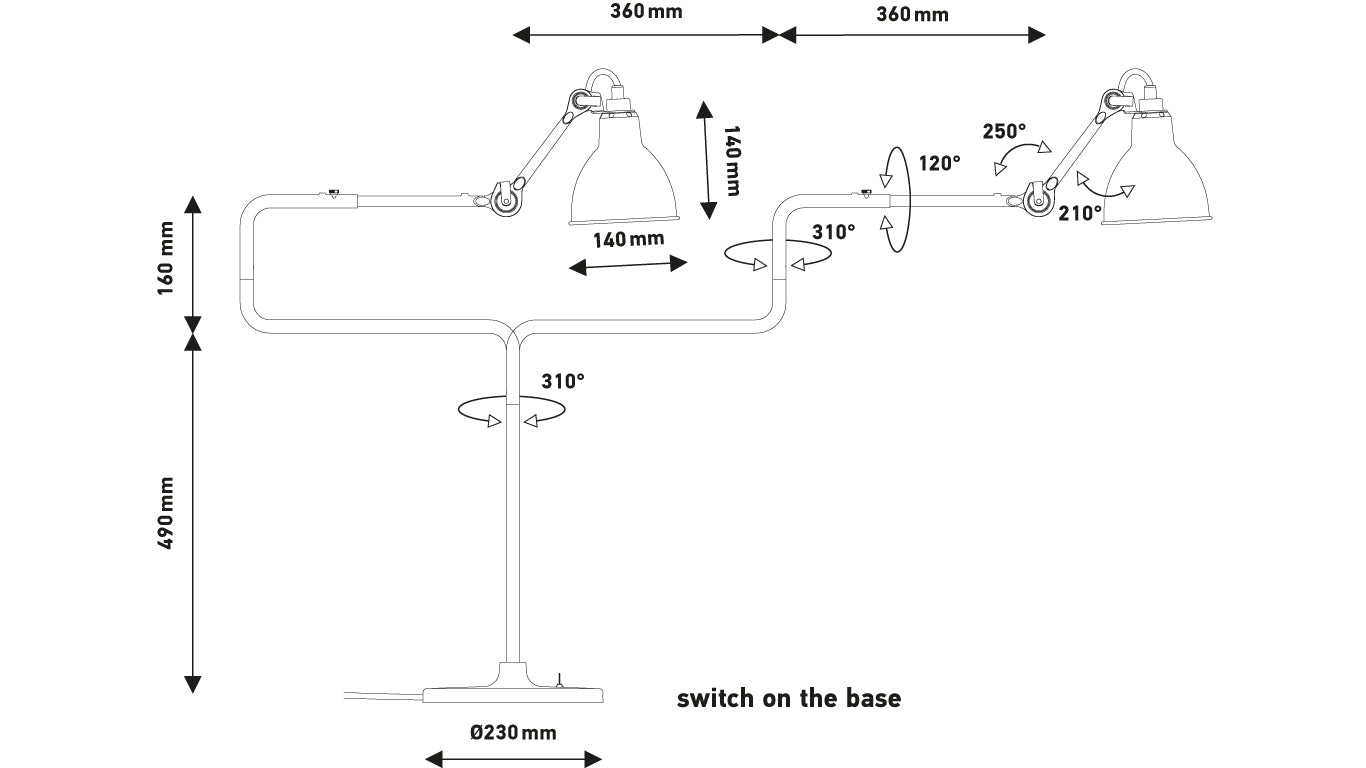 360 mm
360 mm
140 mm
250°
120°
210°
160 mm
140 mm
310°
310°
490 mm
switch on the base
Ø230 mm